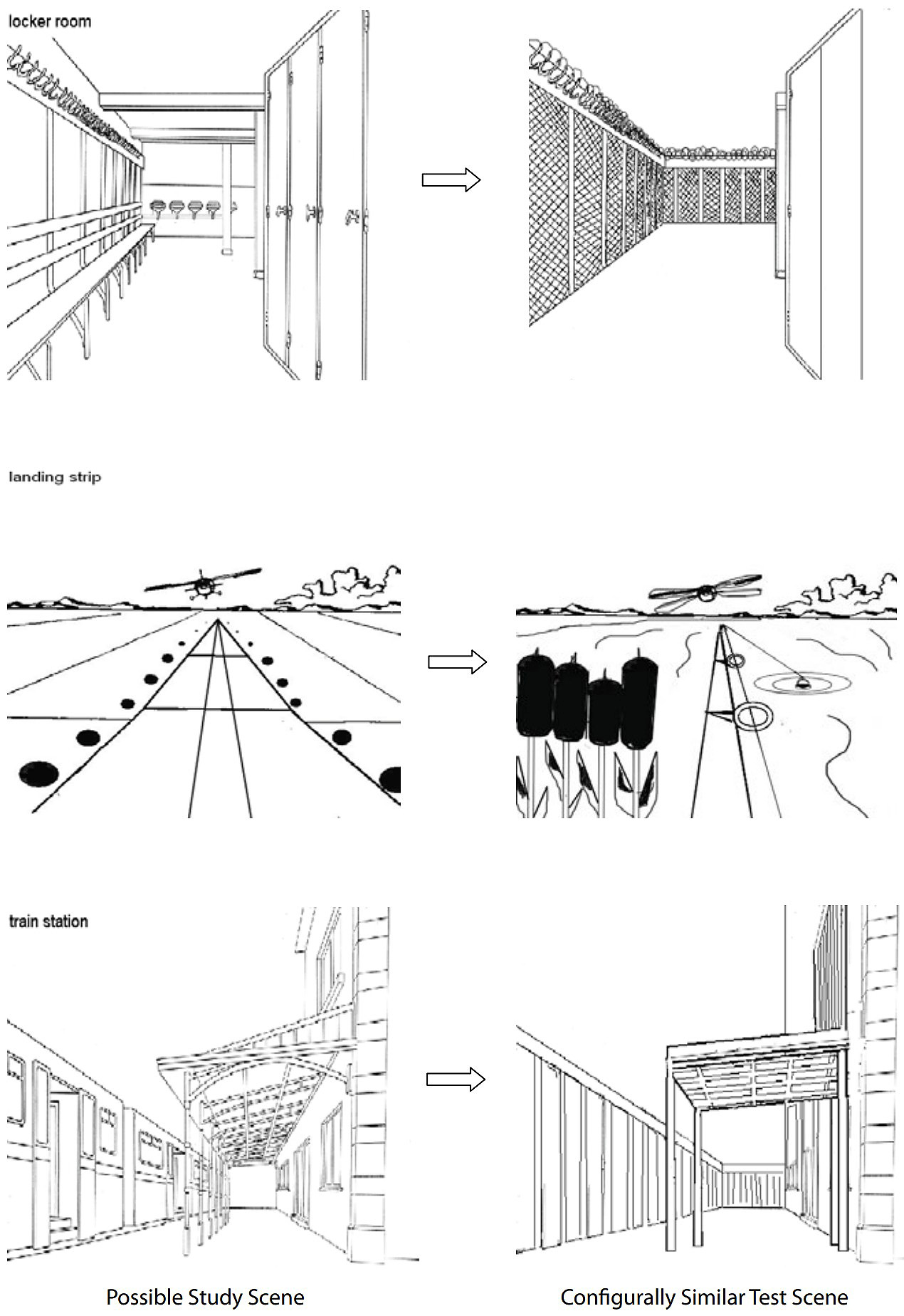 locker room

landing strip

train station

Possible Study Scene

Configurally Similar Test Scene